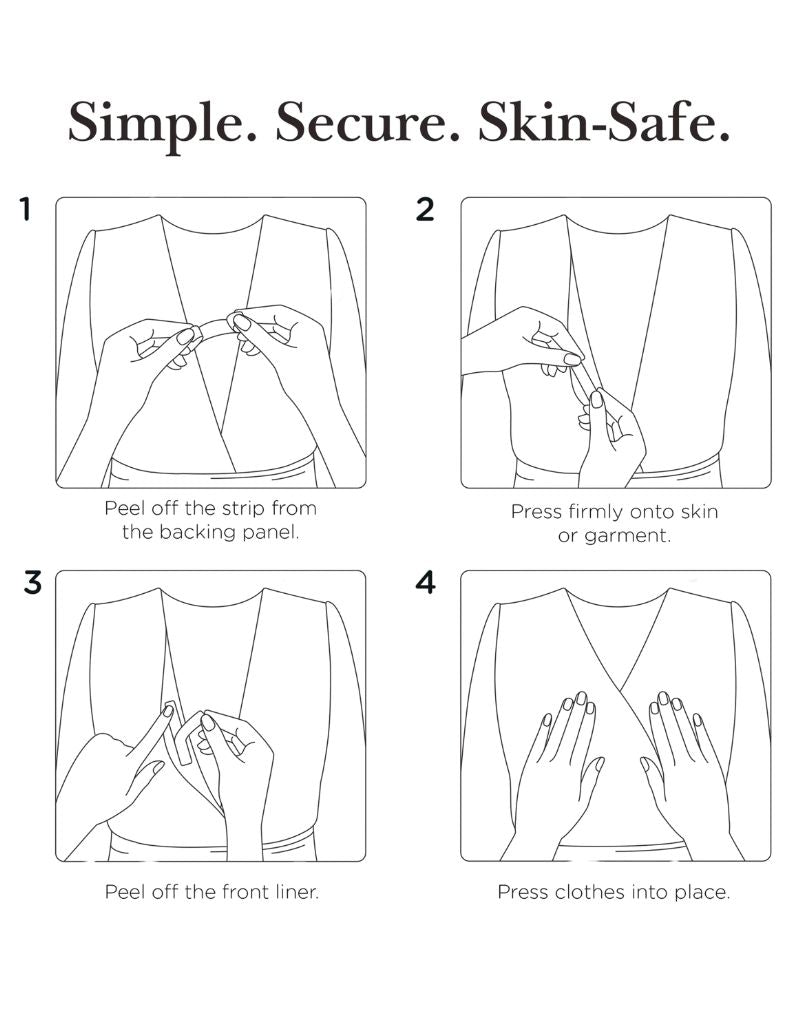 Simple. Secure. Skin-Safe.

1

Peel off the strip from the backing panel.

2

Press firmly onto skin or garment.

3

Peel off the front liner.

4

Press clothes into place.